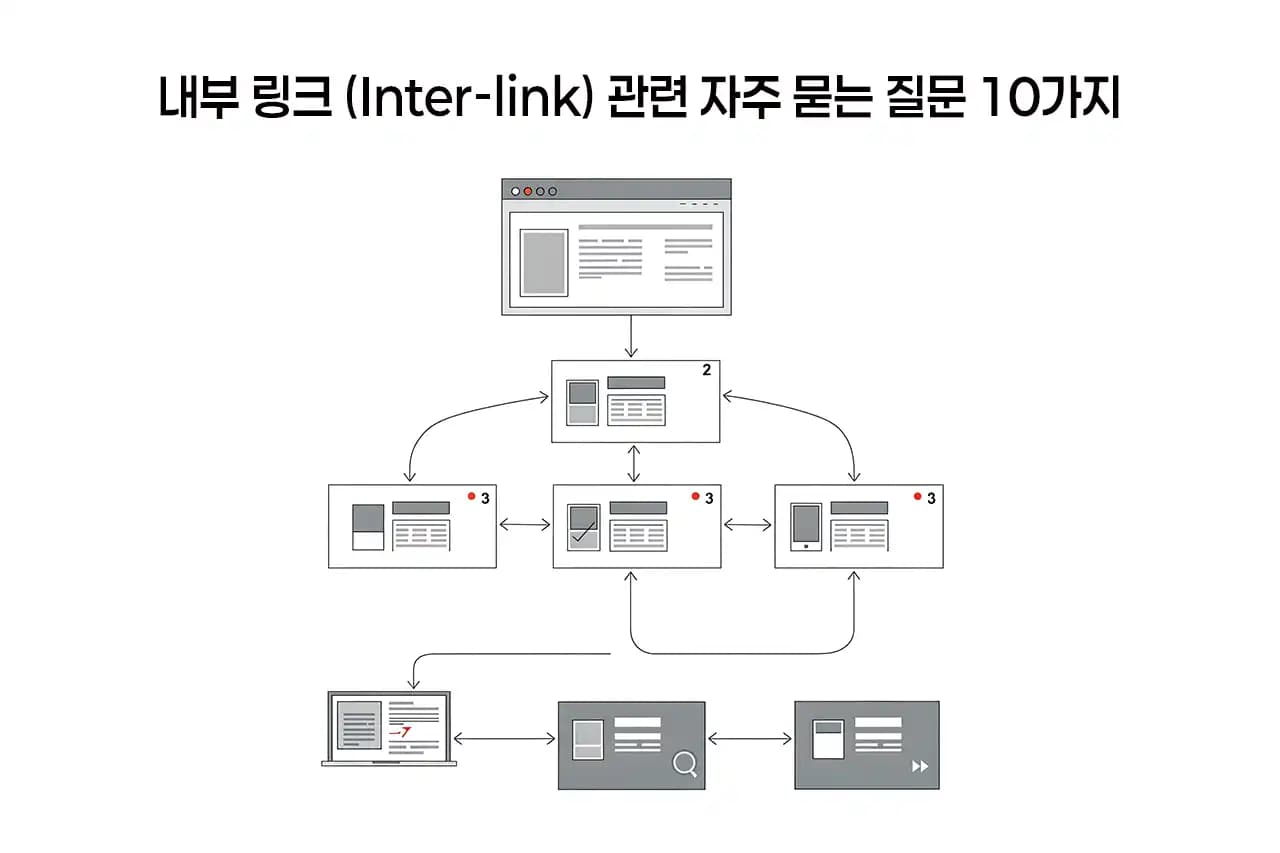 내부 링크 (Inter-link) 관련 자주 묻는 질문 10가지

2

3

3

3